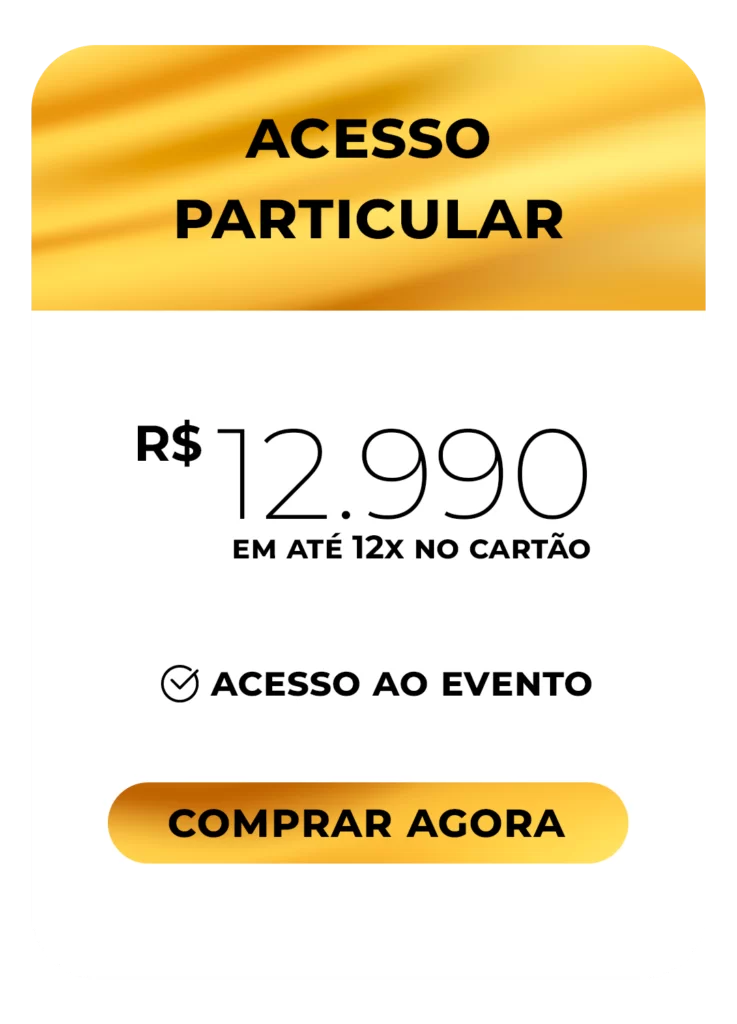 ACESSO PARTICULAR

R$ 12.990
EM ATÉ 12X NO CARTÃO

✓ ACESSO AO EVENTO

COMPRAR AGORA